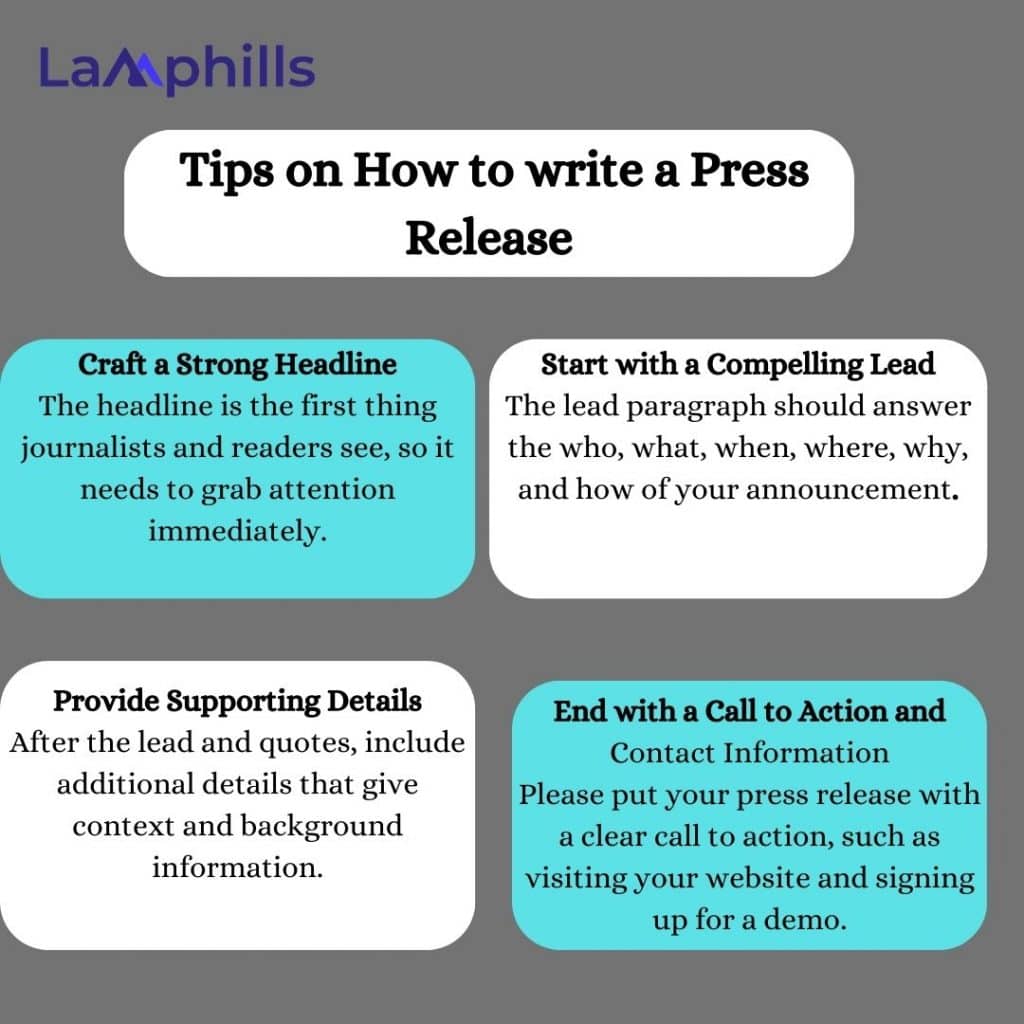 Lamphills

Tips on How to write a Press Release

Craft a Strong Headline
The headline is the first thing journalists and readers see, so it needs to grab attention immediately.

Start with a Compelling Lead
The lead paragraph should answer the who, what, when, where, why, and how of your announcement.

Provide Supporting Details
After the lead and quotes, include additional details that give context and background information.

End with a Call to Action and
Contact Information
Please put your press release with a clear call to action, such as visiting your website and signing up for a demo.